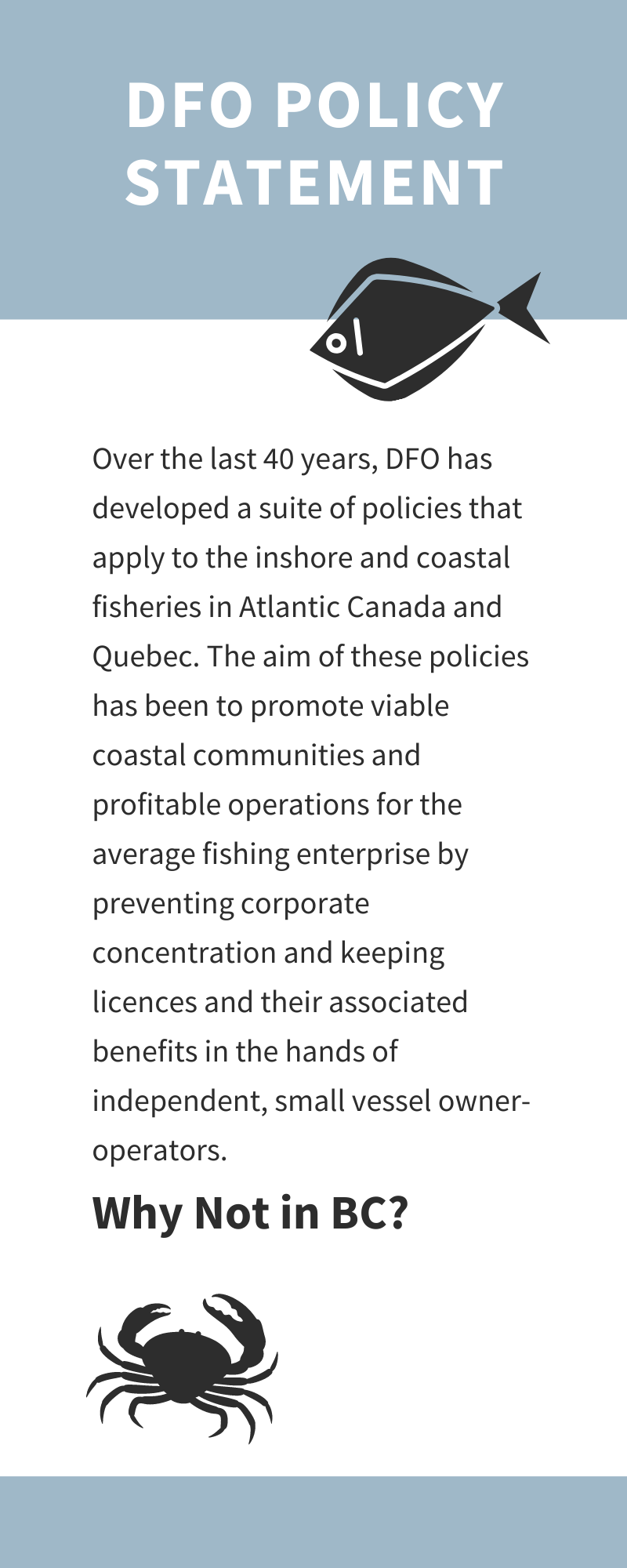 DFO POLICY STATEMENT

Over the last 40 years, DFO has developed a suite of policies that apply to the inshore and coastal fisheries in Atlantic Canada and Quebec. The aim of these policies has been to promote viable coastal communities and profitable operations for the average fishing enterprise by preventing corporate concentration and keeping licences and their associated benefits in the hands of independent, small vessel owner-operators.

Why Not in BC?